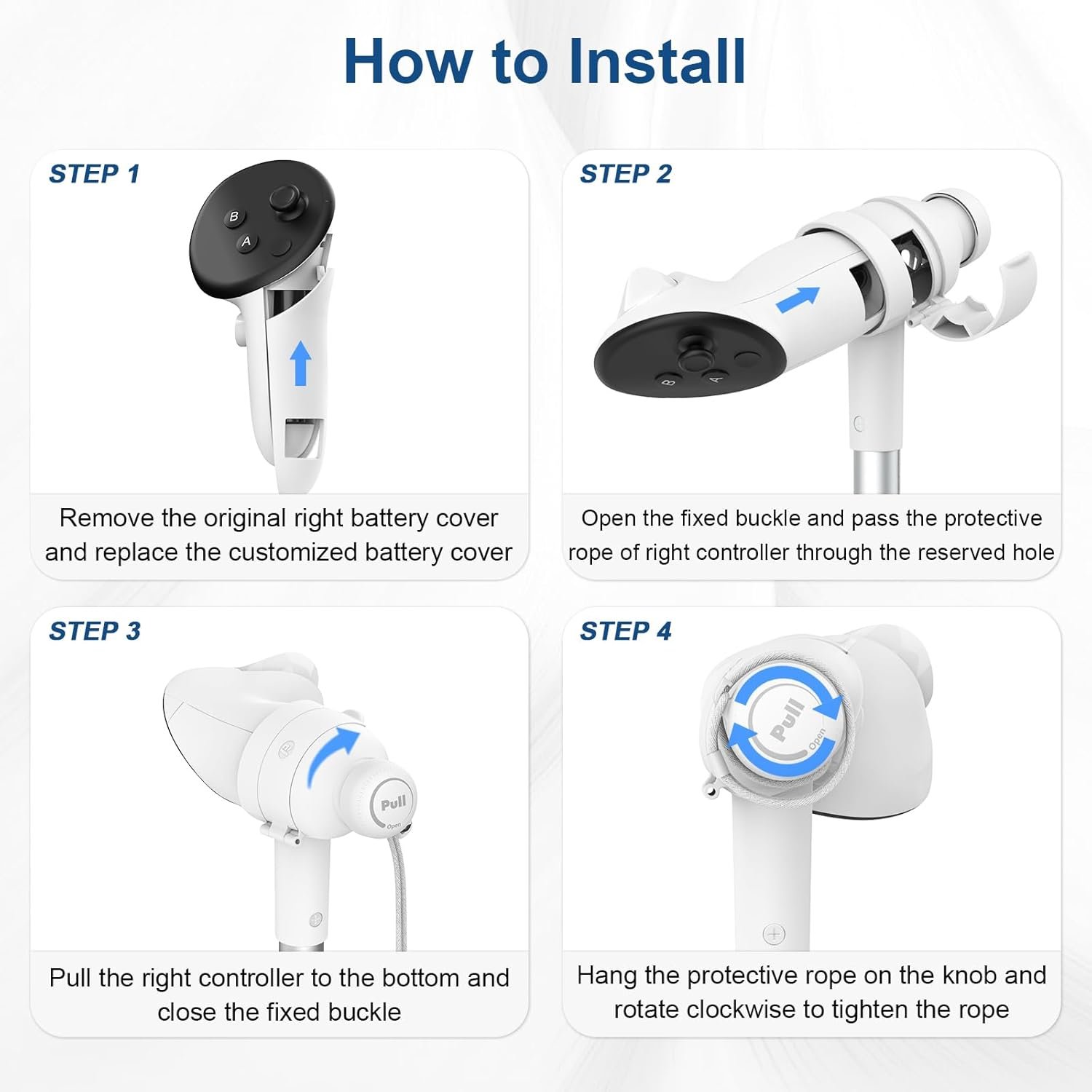 How to Install

STEP 1

B
A

Remove the original right battery cover and replace the customized battery cover

STEP 2

B
A

Open the fixed buckle and pass the protective rope of right controller through the reserved hole

STEP 3

Pull
Open

Pull the right controller to the bottom and close the fixed buckle

STEP 4

Pull
Open

Hang the protective rope on the knob and rotate clockwise to tighten the rope