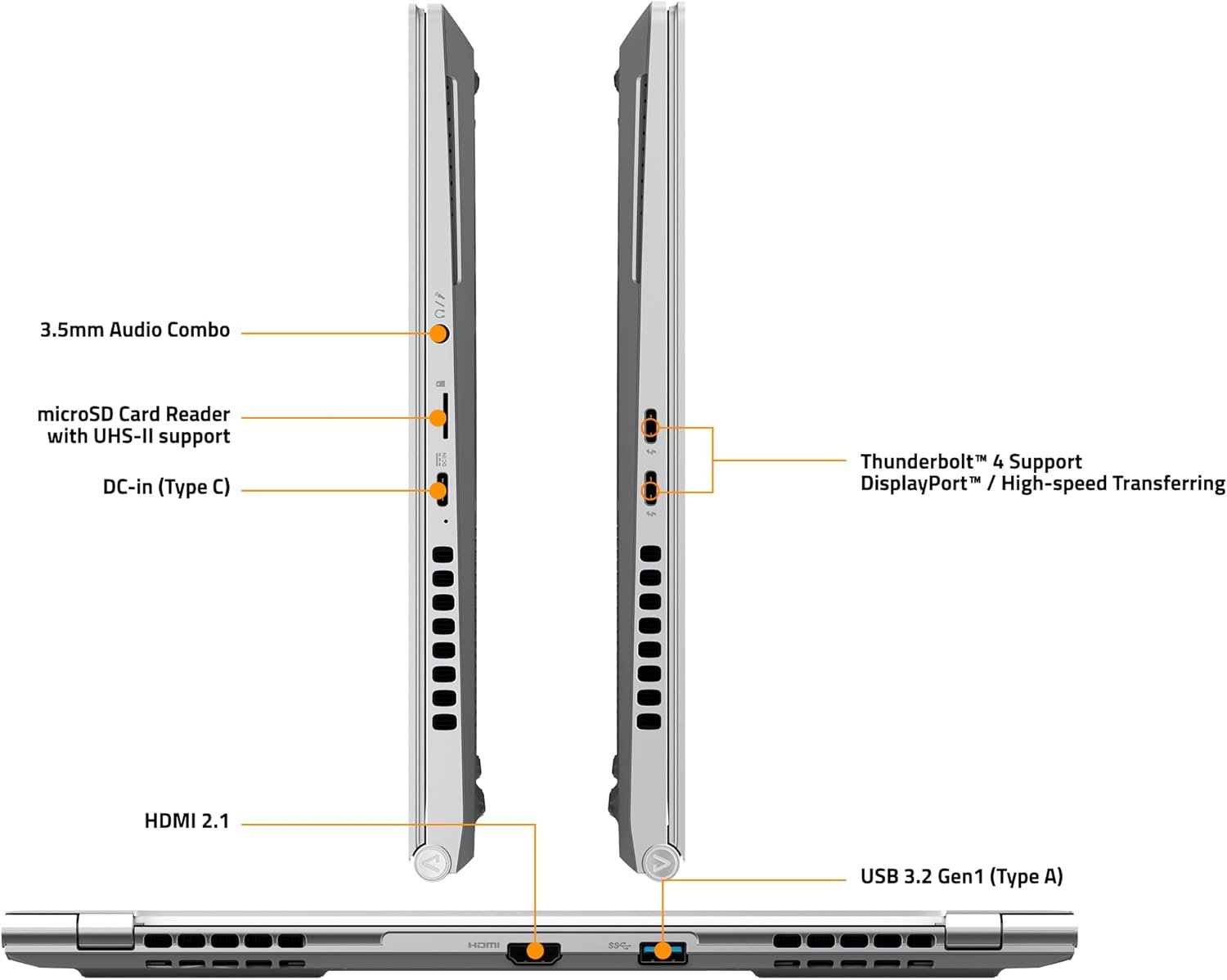 3.5mm Audio Combo

microSD Card Reader with UHS-II support

DC-in (Type C)

Thunderbolt™ 4 Support DisplayPort™ / High-speed Transferring

HDMI 2.1

USB 3.2 Gen1 (Type A)

HDMI

SS