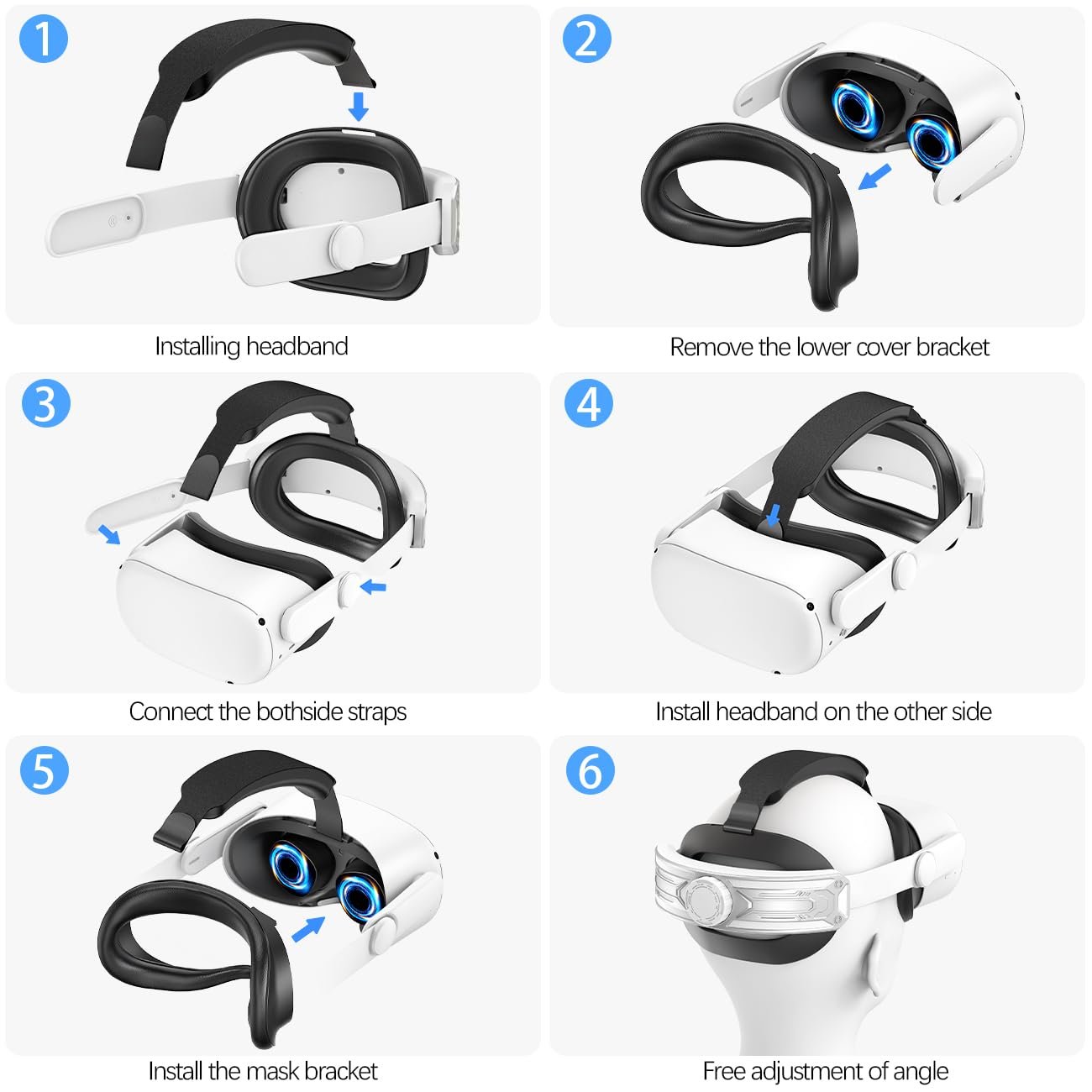 1
Installing headband

2
Remove the lower cover bracket

3
Connect the bothside straps

4
Install headband on the other side

5
Install the mask bracket

6
Free adjustment of angle