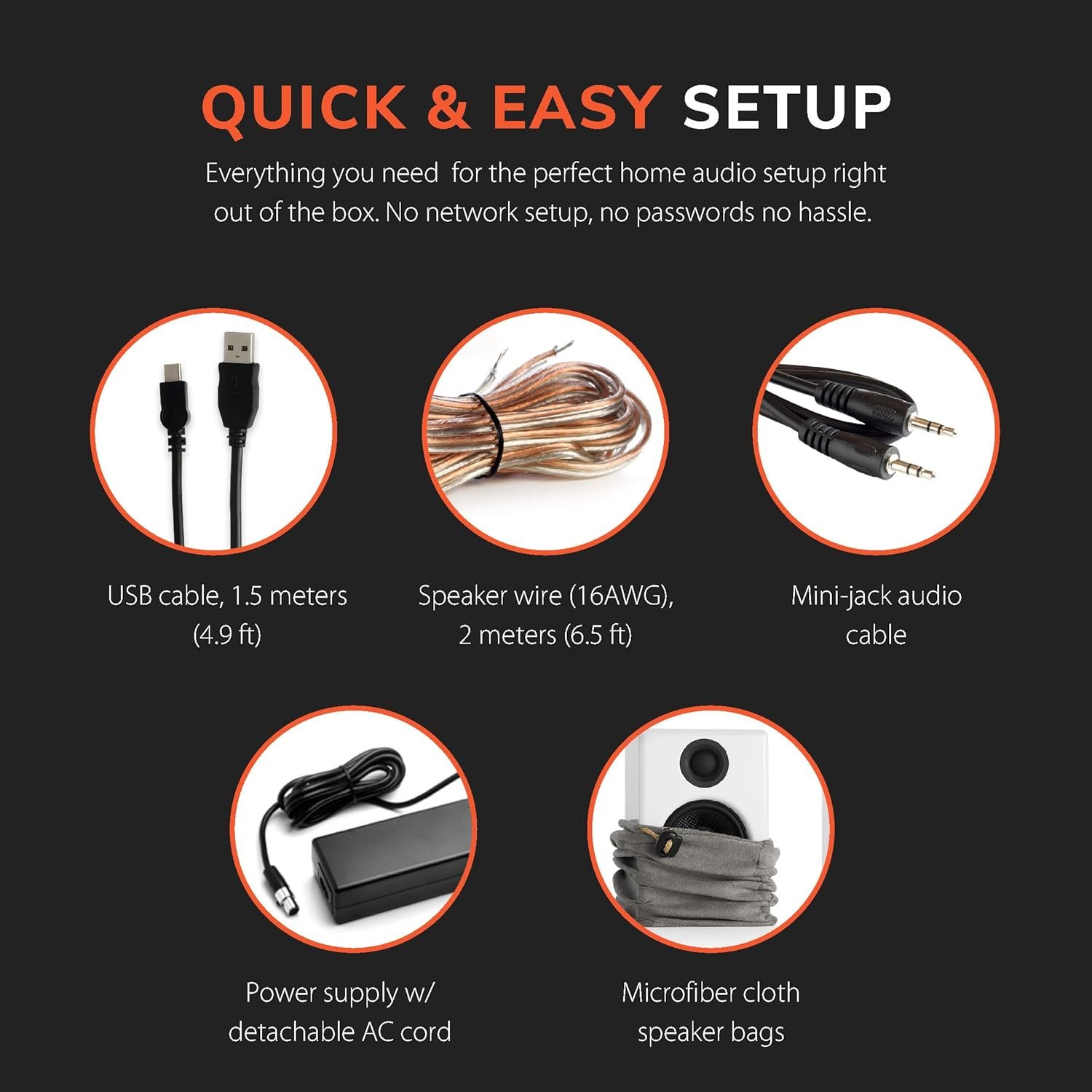 QUICK & EASY SETUP

Everything you need for the perfect home audio setup right out of the box. No network setup, no passwords no hassle.

USB cable, 1.5 meters (4.9 ft)

Speaker wire (16AWG), 2 meters (6.5 ft)

Mini-jack audio cable

Power supply w/ detachable AC cord

Microfiber cloth speaker bags