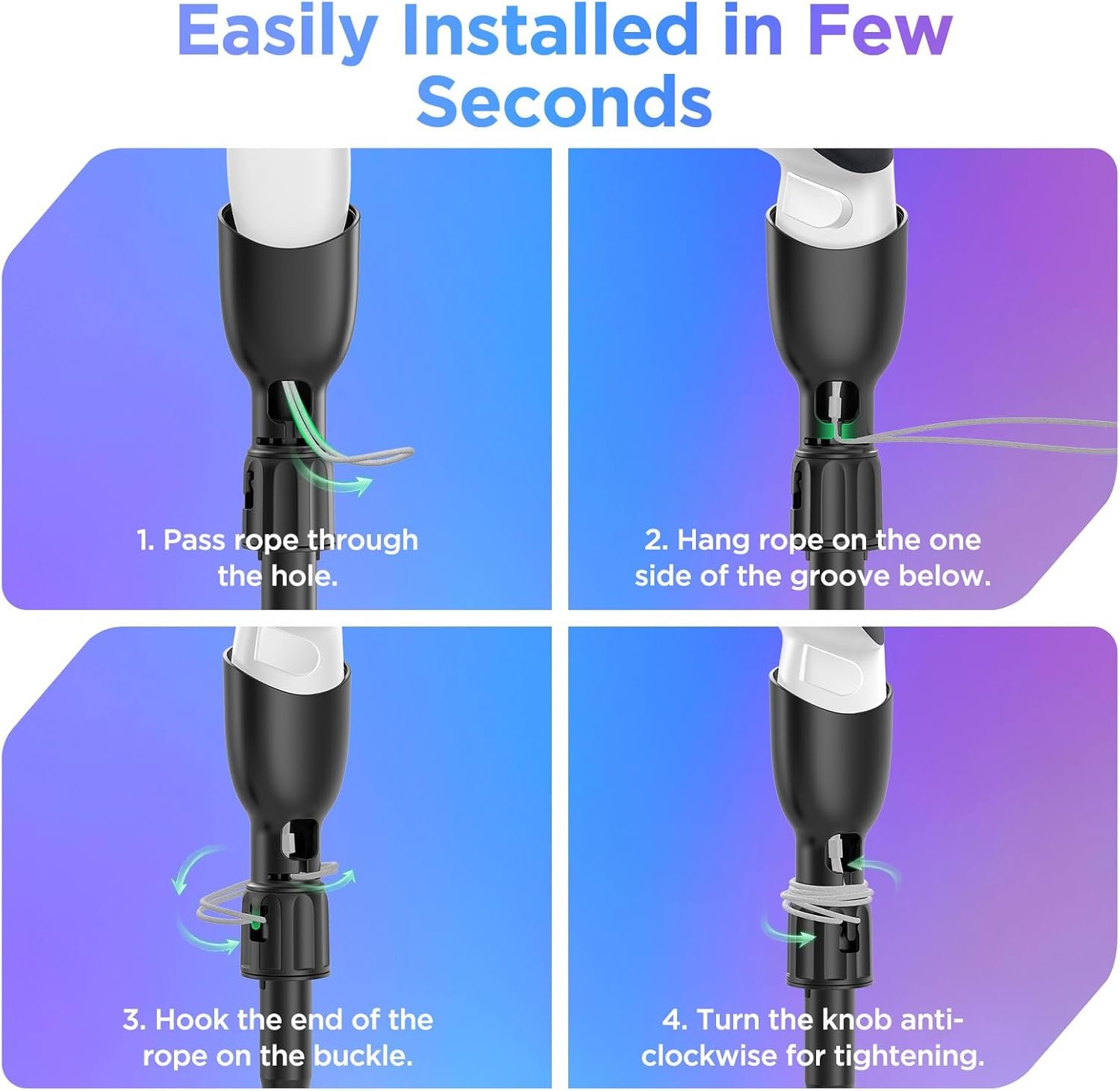 Easily Installed in Few Seconds

1. Pass rope through the hole.

2. Hang rope on the one side of the groove below.

3. Hook the end of the rope on the buckle.

4. Turn the knob anti-clockwise for tightening.